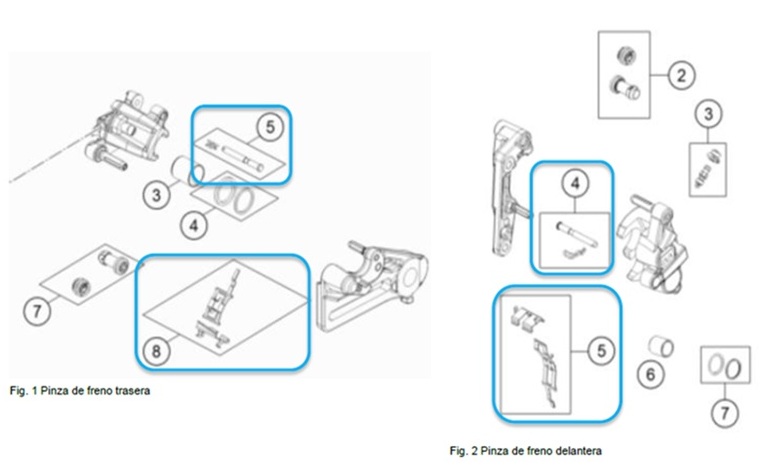 5

3

4

7

8

Fig. 1 Pinza de freno trasera

2

3

4

5

6

7

Fig. 2 Pinza de freno delantera