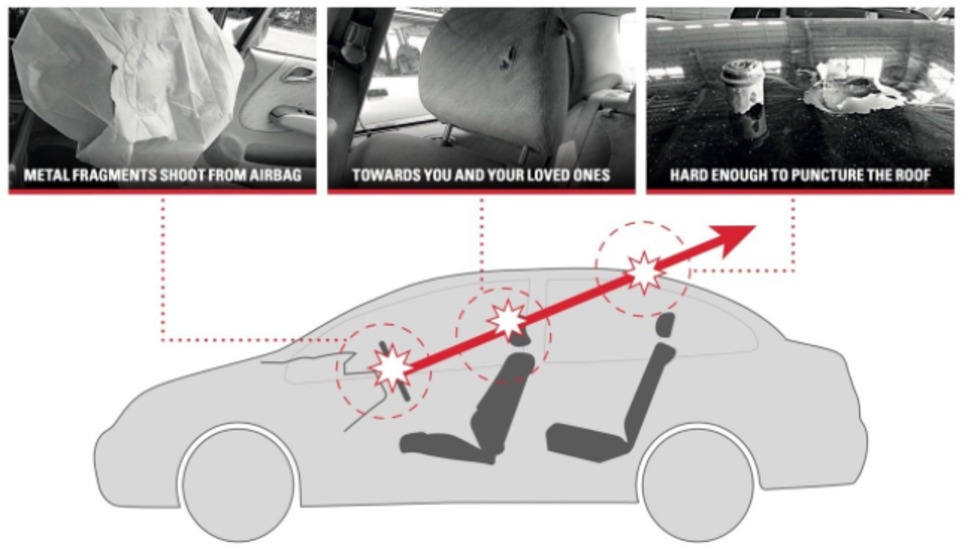 METAL FRAGMENTS SHOOT FROM AIRBAG

TOWARDS YOU AND YOUR LOVED ONES

HARD ENOUGH TO PUNCTURE THE ROOF