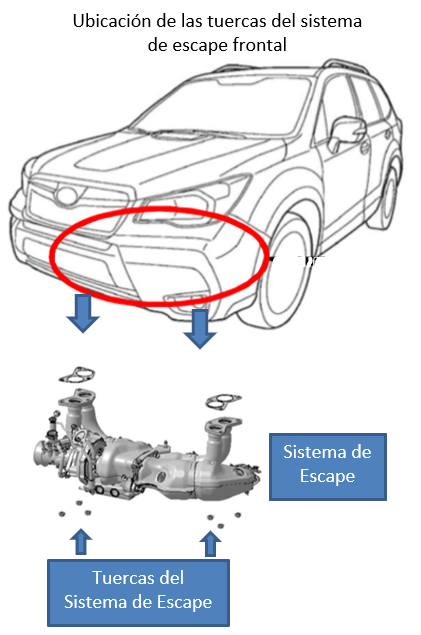 Ubicación de las tuercas del sistema de escape frontal

Sistema de Escape

Tuercas del Sistema de Escape